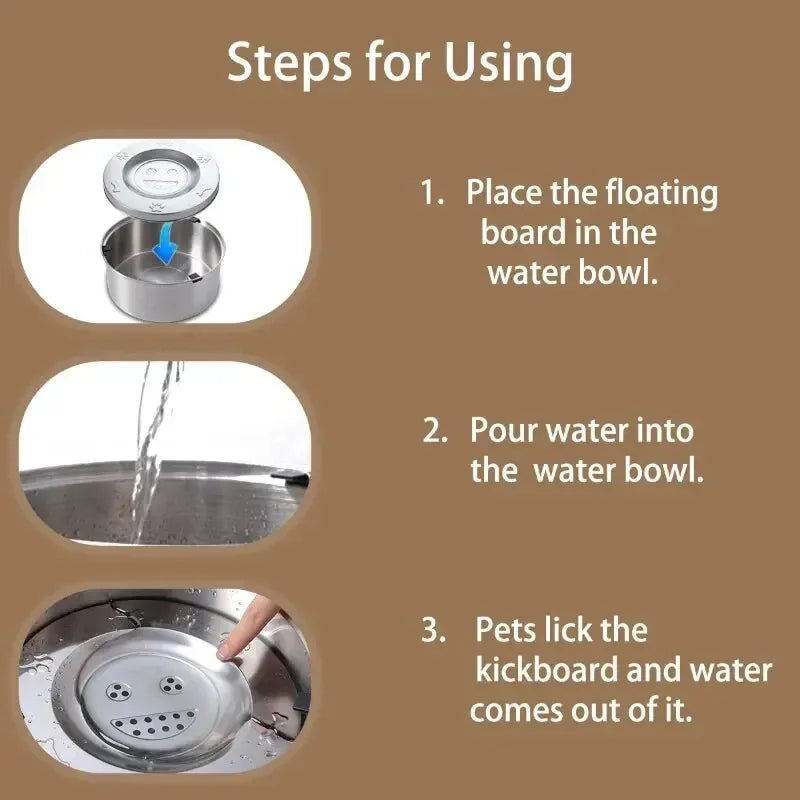 Steps for Using

1. Place the floating board in the water bowl.

2. Pour water into the  water bowl.

3. Pets lick the kickboard and water comes out of it.